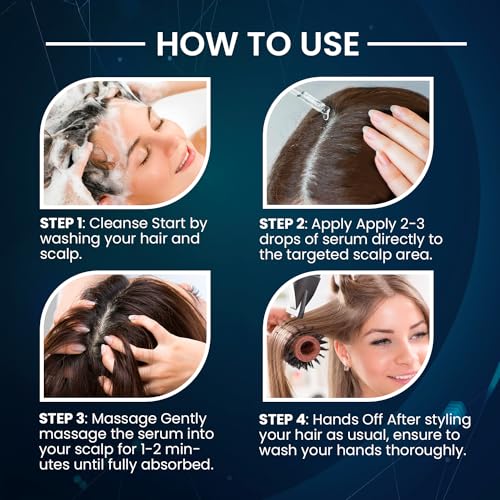 HOW TO USE

STEP 1: Cleanse Start by washing your hair and scalp.

STEP 2: Apply Apply 2-3 drops of serum directly to the targeted scalp area.

STEP 3: Massage Gently massage the serum into your scalp for 1-2 minutes until fully absorbed.

STEP 4: Hands Off After styling your hair as usual, ensure to wash your hands thoroughly.